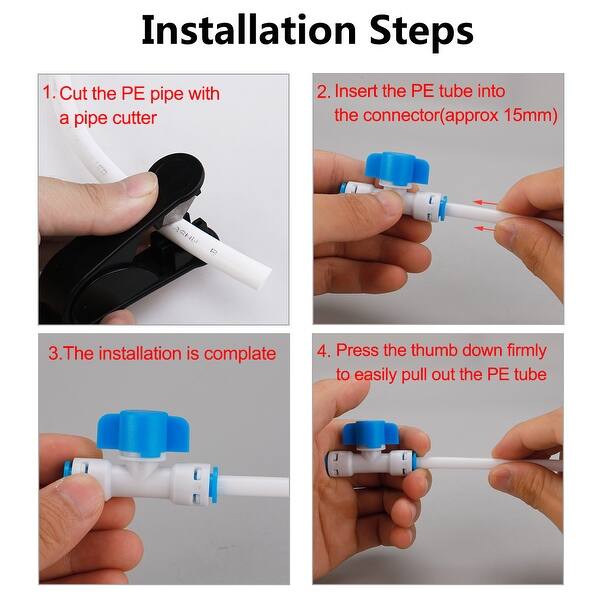 Installation Steps

1. Cut the PE pipe with a pipe cutter

2. Insert the PE tube into the connector(approx 15mm)

3.The installation is complate

4. Press the thumb down firmly to easily pull out the PE tube