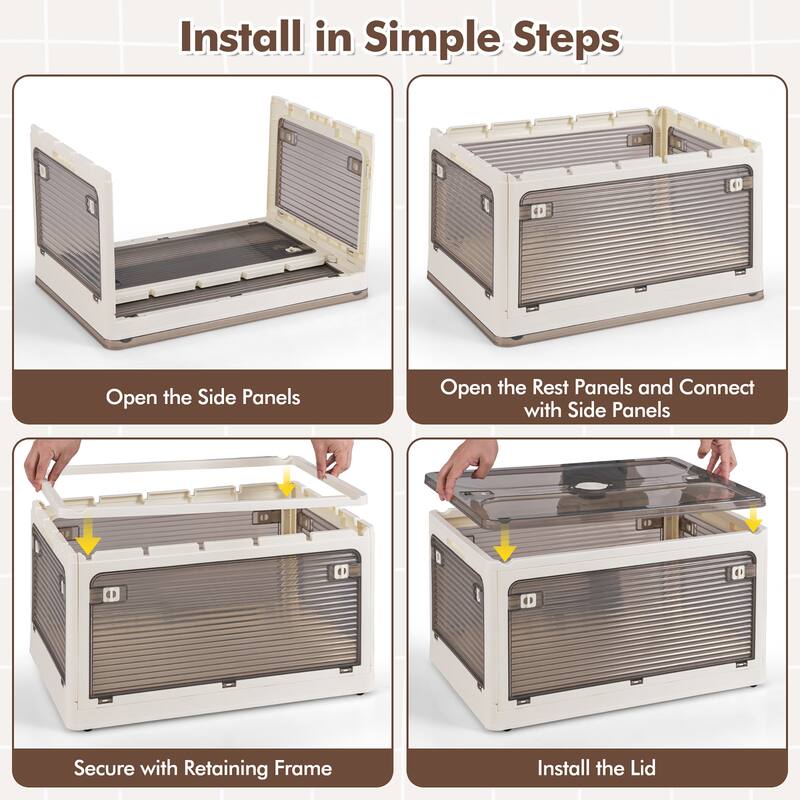 Install in Simple Steps

Open the Side Panels

Open the Rest Panels and Connect with Side Panels

Secure with Retaining Frame

Install the Lid