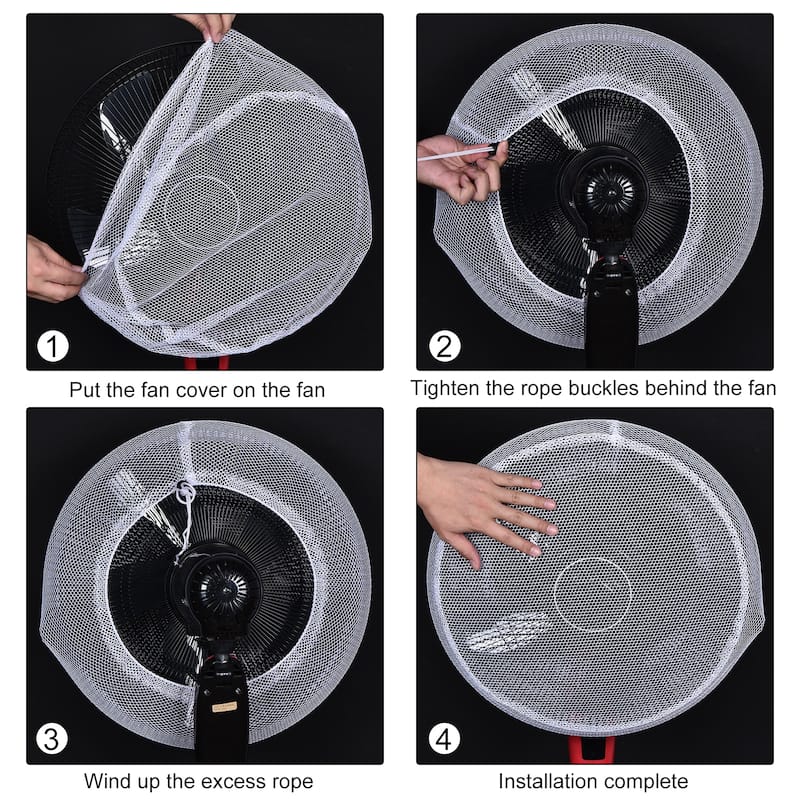 1
Put the fan cover on the fan

2
Tighten the rope buckles behind the fan

3
Wind up the excess rope

4
Installation complete