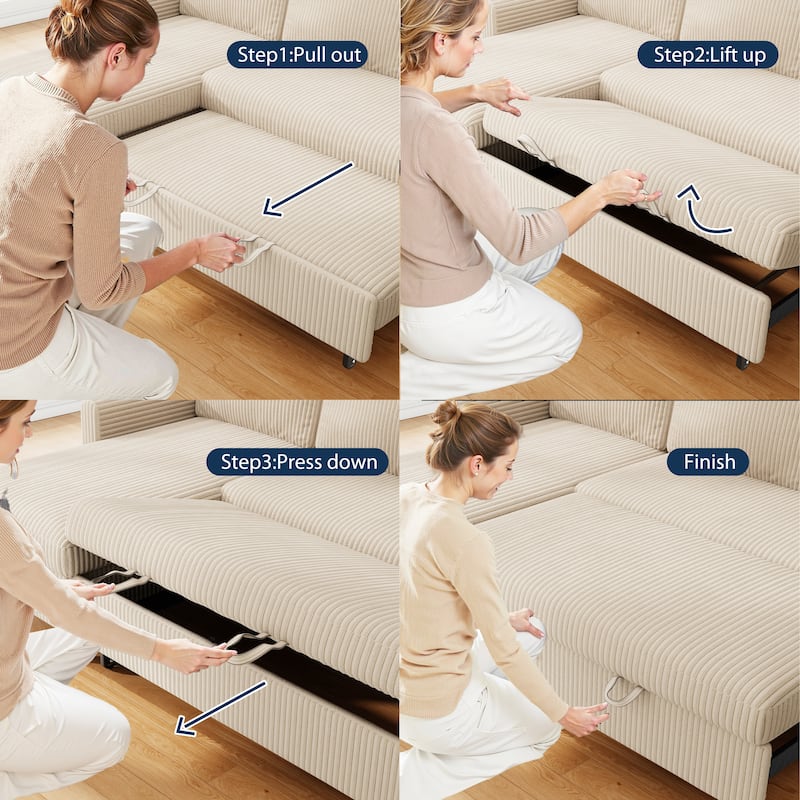 Step1:Pull out

Step2:Lift up

Step3:Press down

Finish