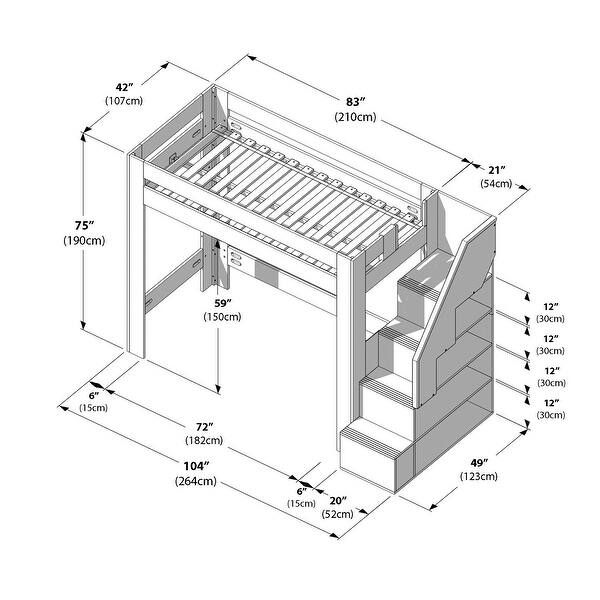 42″
(107cm)

83″
(210cm)

21″
(54cm)

75″
(190cm)

59″
(150cm)

12″
(30cm)

12″
(30cm)

12″
(30cm)

12″
(30cm)

6″
(15cm)

72″
(182cm)

104″
(264cm)

6″
(15cm)

20″
(52cm)

49″
(123cm)