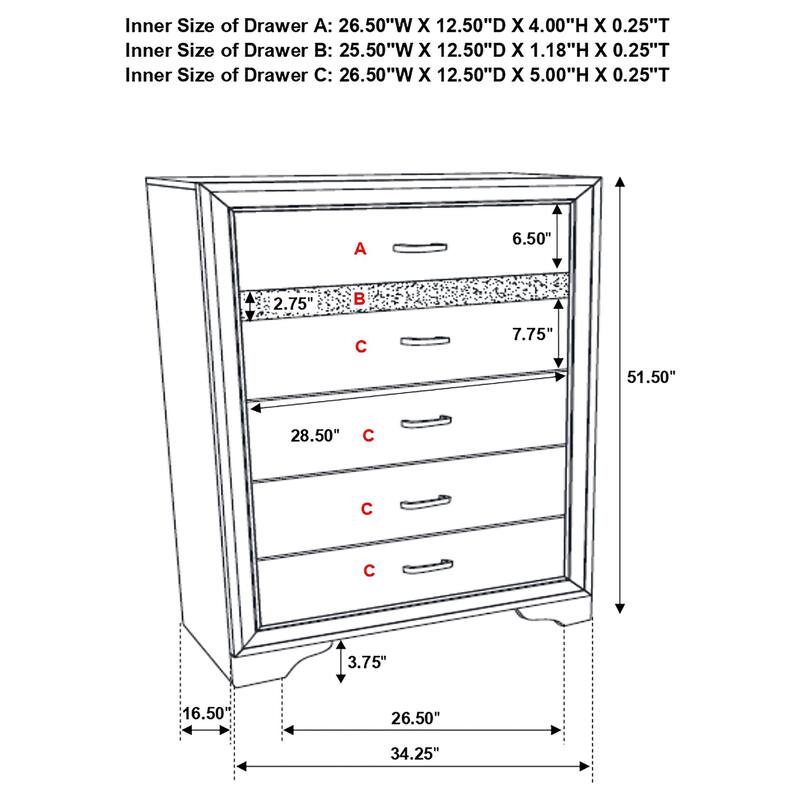 Inner Size of Drawer A: 26.50"W X 12.50"D X 4.00"H X 0.25"T
Inner Size of Drawer B: 25.50"W X 12.50"D X 1.18"H X 0.25"T
Inner Size of Drawer C: 26.50"W X 12.50"D X 5.00"H X 0.25"T

A
6.50"
2.75"
B
C
7.75"
51.50"
28.50"
C
C
C
3.75"
16.50"
26.50"
34.25"