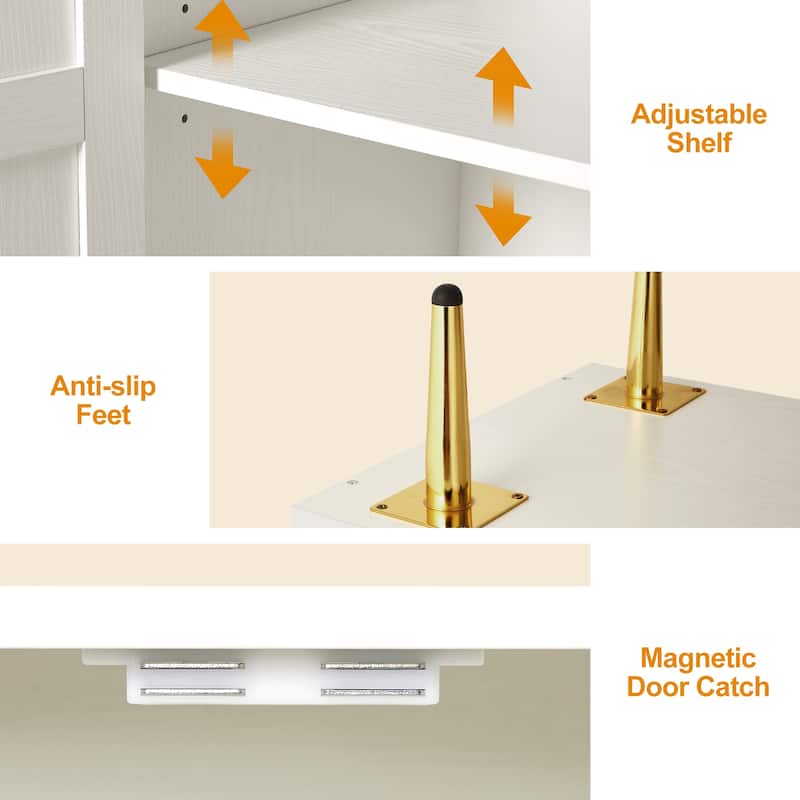 Adjustable Shelf

Anti-slip Feet

Magnetic Door Catch