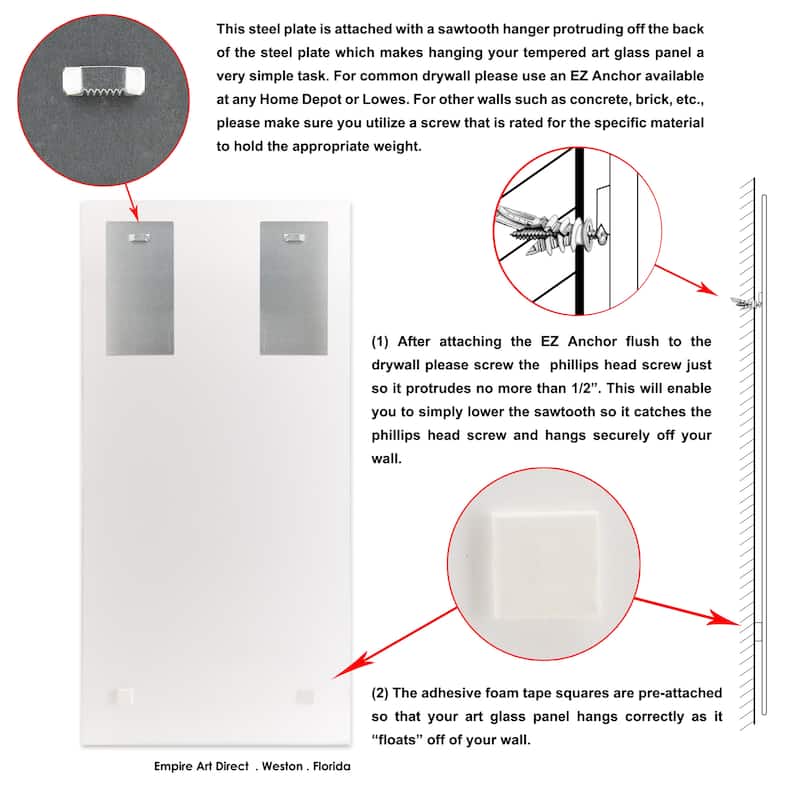 This steel plate is attached with a sawtooth hanger protruding off the back of the steel plate which makes hanging your tempered art glass panel a very simple task. For common drywall please use an EZ Anchor available at any Home Depot or Lowes. For other walls such as concrete, brick, etc., please make sure you utilize a screw that is rated for the specific material to hold the appropriate weight.

(1) After attaching the EZ Anchor flush to the drywall please screw the phillips head screw just so it protrudes no more than 1/2”. This will enable you to simply lower the sawtooth so it catches the phillips head screw and hangs securely off your wall.

(2) The adhesive foam tape squares are pre-attached so that your art glass panel hangs correctly as it “floats” off of your wall.

Empire Art Direct . Weston . Florida