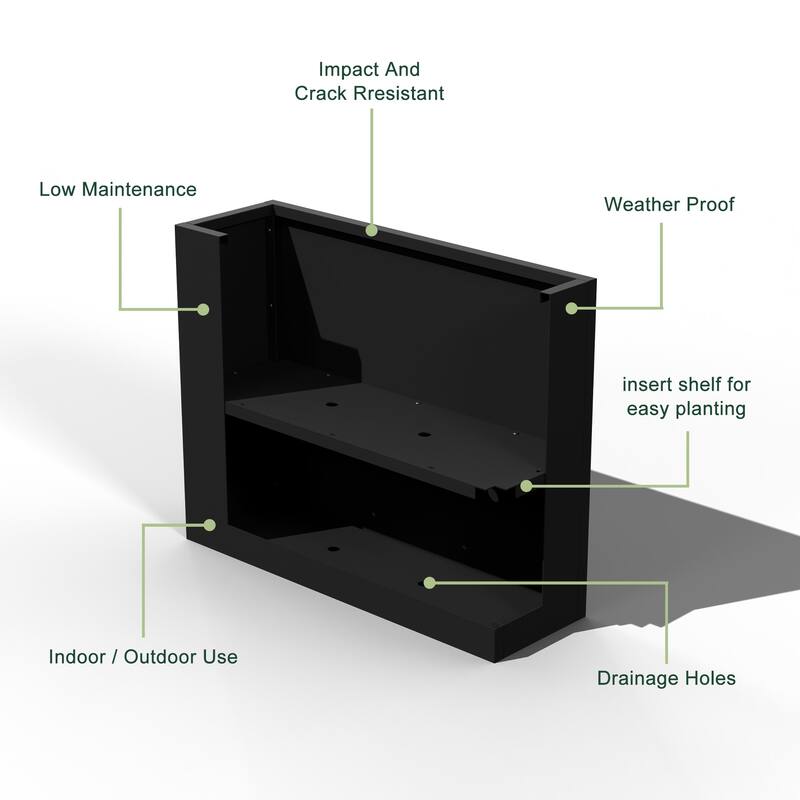 Impact And
Crack Rresistant

Low Maintenance

Weather Proof

insert shelf for
easy planting

Indoor / Outdoor Use

Drainage Holes