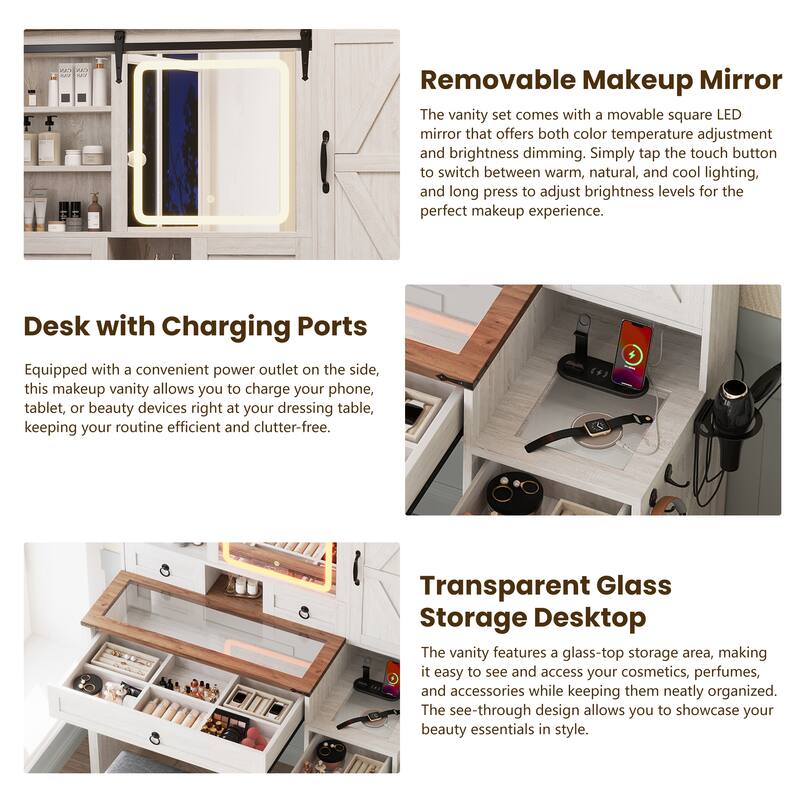 Removable Makeup Mirror

The vanity set comes with a movable square LED mirror that offers both color temperature adjustment and brightness dimming. Simply tap the touch button to switch between warm, natural, and cool lighting, and long press to adjust brightness levels for the perfect makeup experience.

Desk with Charging Ports

Equipped with a convenient power outlet on the side, this makeup vanity allows you to charge your phone, tablet, or beauty devices right at your dressing table, keeping your routine efficient and clutter-free.

Transparent Glass Storage Desktop

The vanity features a glass-top storage area, making it easy to see and access your cosmetics, perfumes, and accessories while keeping them neatly organized. The see-through design allows you to showcase your beauty essentials in style.