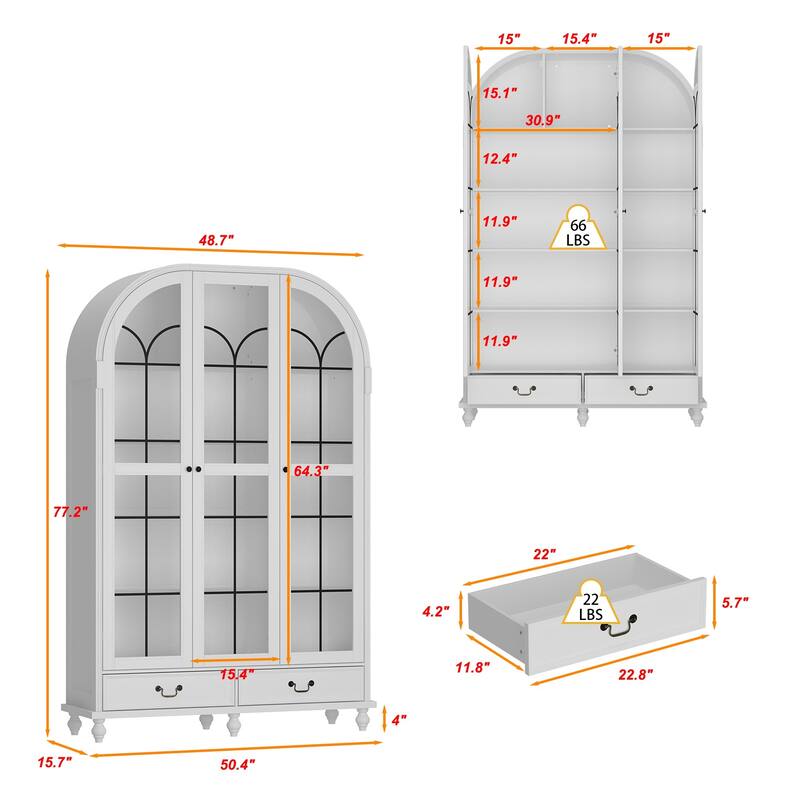 48.7"

77.2"

64.3"

15.4"

4"

15.7"

50.4"

15"
15.4"
15"

15.1"

30.9"

12.4"

11.9"

66
LBS

11.9"

11.9"

22"

4.2"

22
LBS

5.7"

11.8"

22.8"