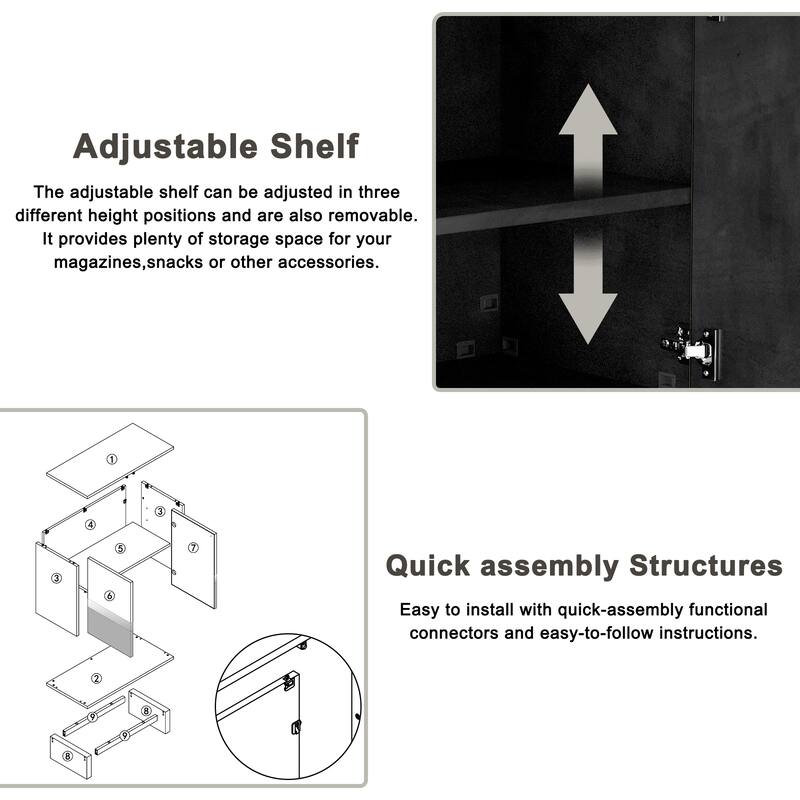 Adjustable Shelf

The adjustable shelf can be adjusted in three different height positions and are also removable. It provides plenty of storage space for your magazines,snacks or other accessories.

①
④
③
⑤
⑦
③
⑥
②
⑨
⑧
⑨
⑧

Quick assembly Structures

Easy to install with quick-assembly functional connectors and easy-to-follow instructions.