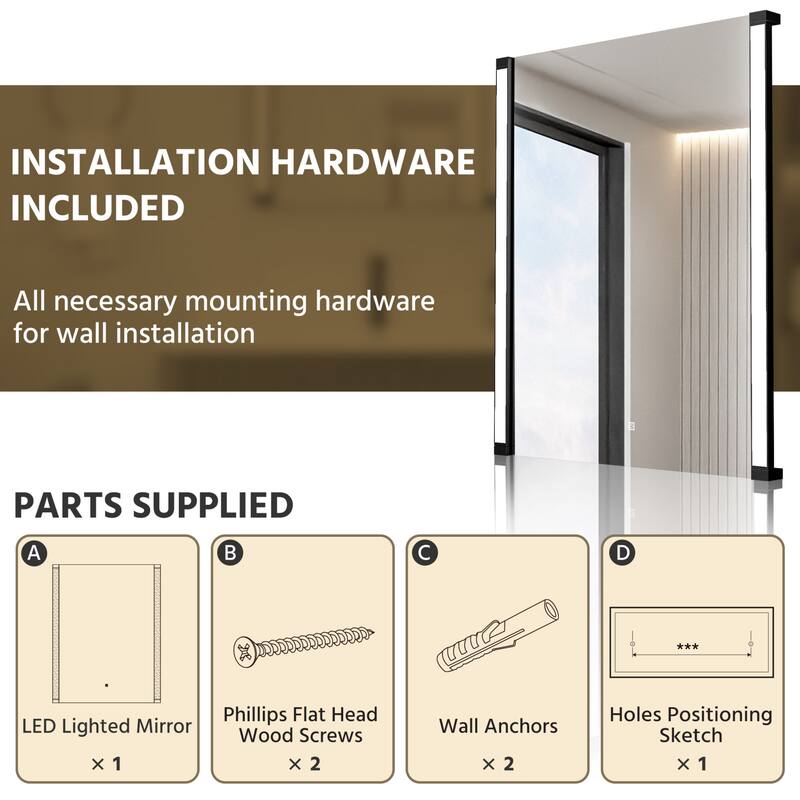 INSTALLATION HARDWARE INCLUDED

All necessary mounting hardware for wall installation

PARTS SUPPLIED

A
LED Lighted Mirror
× 1

B
Phillips Flat Head Wood Screws
× 2

C
Wall Anchors
× 2

D
***
Holes Positioning Sketch
× 1