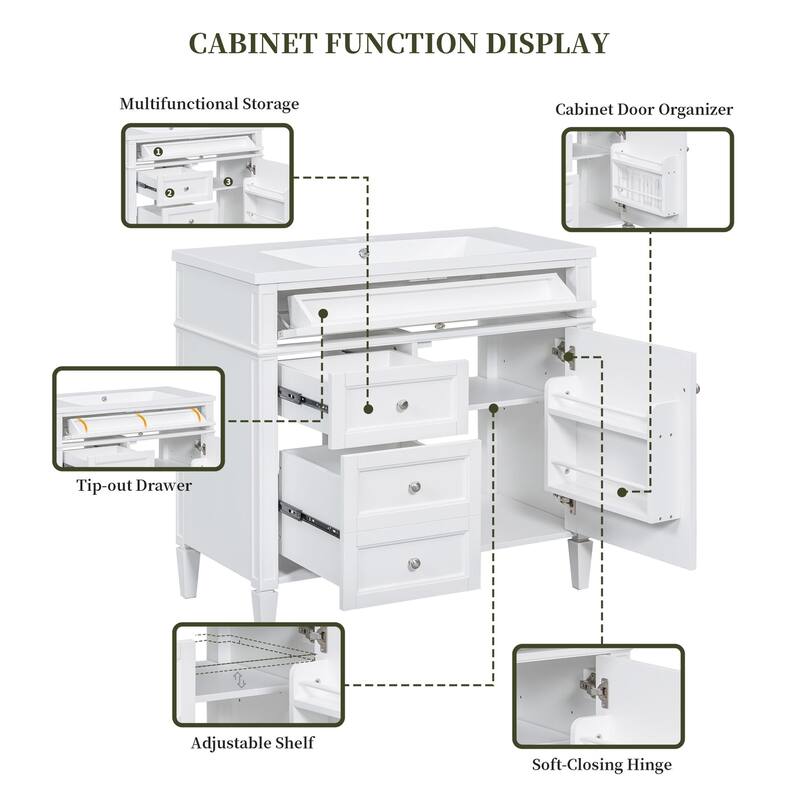 CABINET FUNCTION DISPLAY

Multifunctional Storage

1
2
3

Cabinet Door Organizer

Tip-out Drawer

Adjustable Shelf

Soft-Closing Hinge