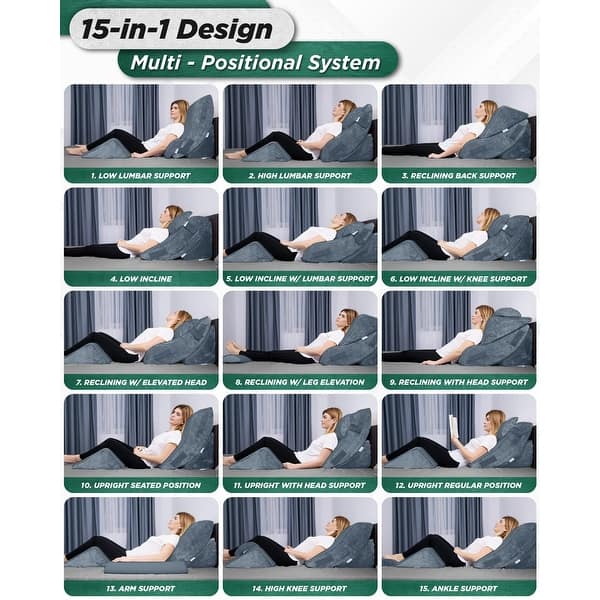 15-in-1 Design
Multi - Positional System

1. LOW LUMBAR SUPPORT
2. HIGH LUMBAR SUPPORT
3. RECLINING BACK SUPPORT
4. LOW INCLINE
5. LOW INCLINE W/ LUMBAR SUPPORT
6. LOW INCLINE W/ KNEE SUPPORT
7. RECLINING W/ ELEVATED HEAD
8. RECLINING W/ LEG ELEVATION
9. RECLINING WITH HEAD SUPPORT
10. UPRIGHT SEATED POSITION
11. UPRIGHT WITH HEAD SUPPORT
12. UPRIGHT REGULAR POSITION
13. ARM SUPPORT
14. HIGH KNEE SUPPORT
15. ANKLE SUPPORT