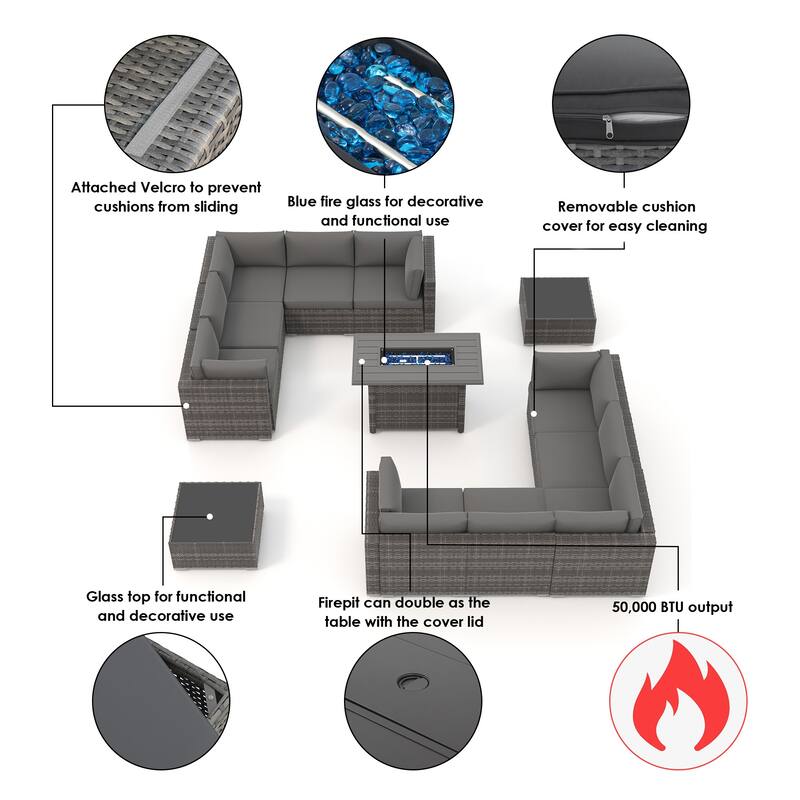 Attached Velcro to prevent cushions from sliding

Blue fire glass for decorative and functional use

Removable cushion cover for easy cleaning

Glass top for functional and decorative use

Firepit can double as the table with the cover lid

50,000 BTU output