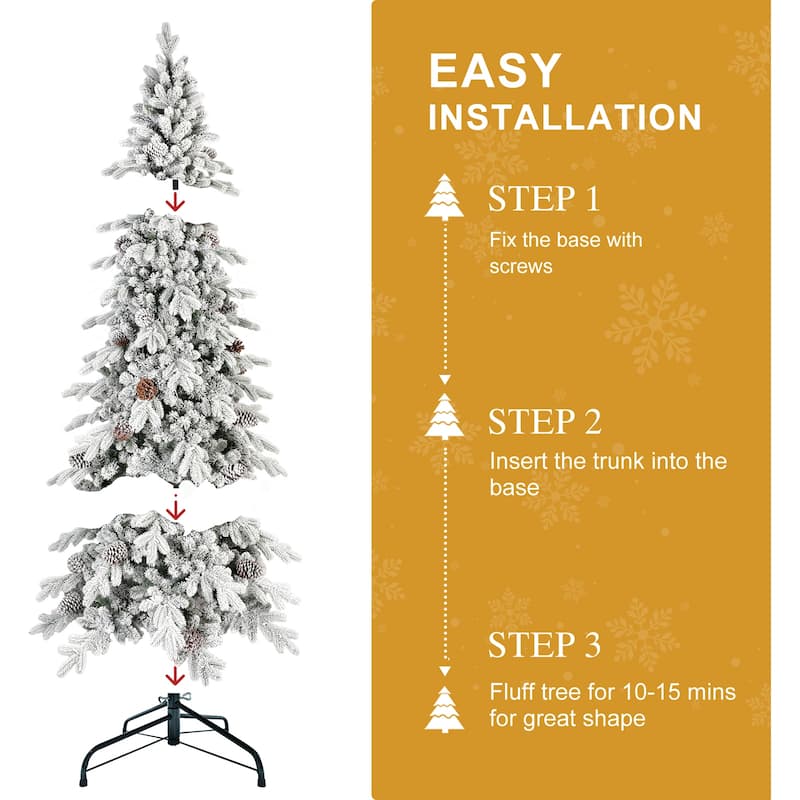 EASY
INSTALLATION

STEP 1
Fix the base with screws

STEP 2
Insert the trunk into the base

STEP 3
Fluff tree for 10-15 mins for great shape