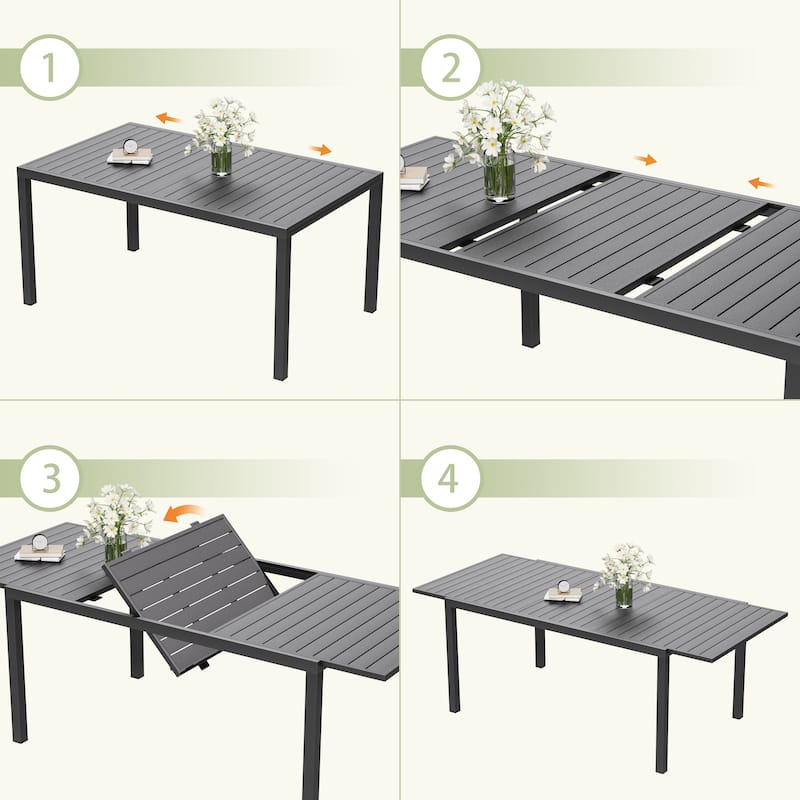 1

2

3

4