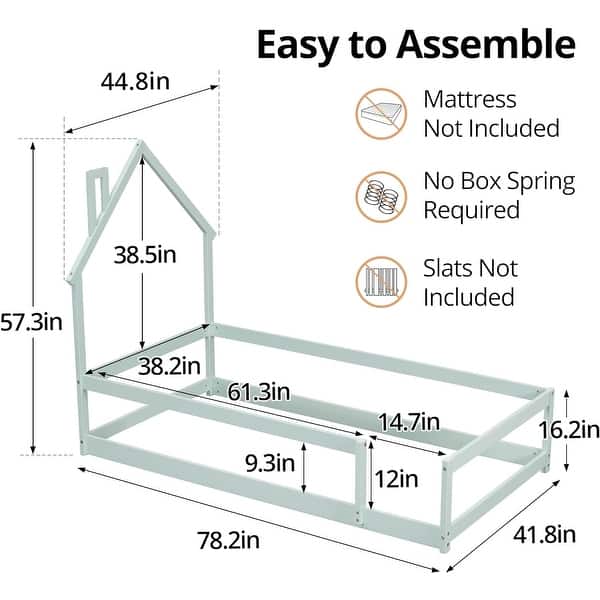 Easy to Assemble

Mattress Not Included

No Box Spring Required

Slats Not Included

44.8in

38.5in

57.3in

38.2in

61.3in

14.7in

16.2in

9.3in

12in

78.2in

41.8in