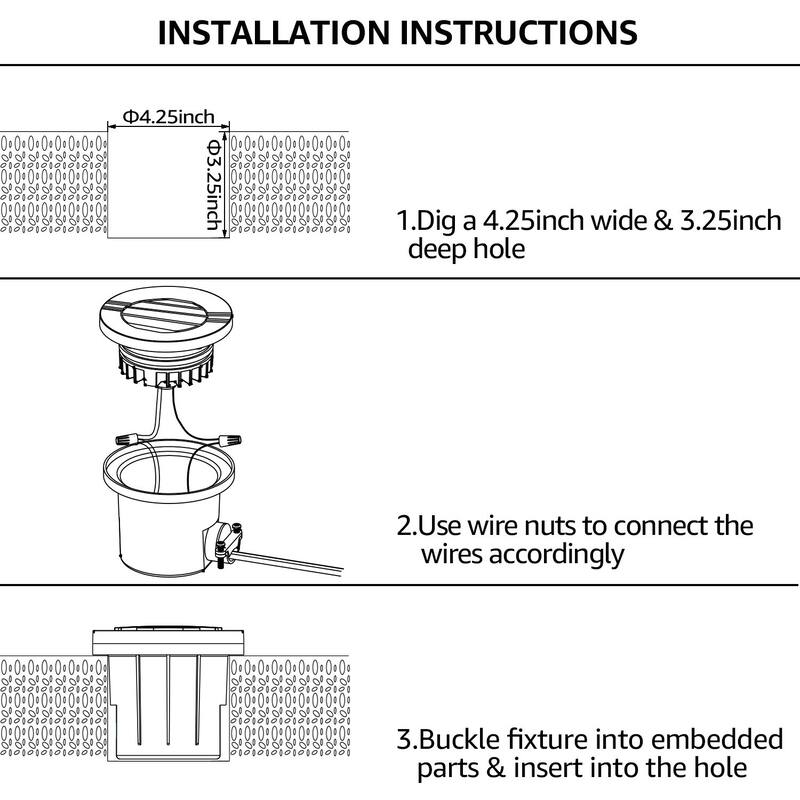 INSTALLATION INSTRUCTIONS

Φ4.25inch

Φ3.25inch

1.Dig a 4.25inch wide & 3.25inch deep hole

2.Use wire nuts to connect the wires accordingly

3.Buckle fixture into embedded parts & insert into the hole