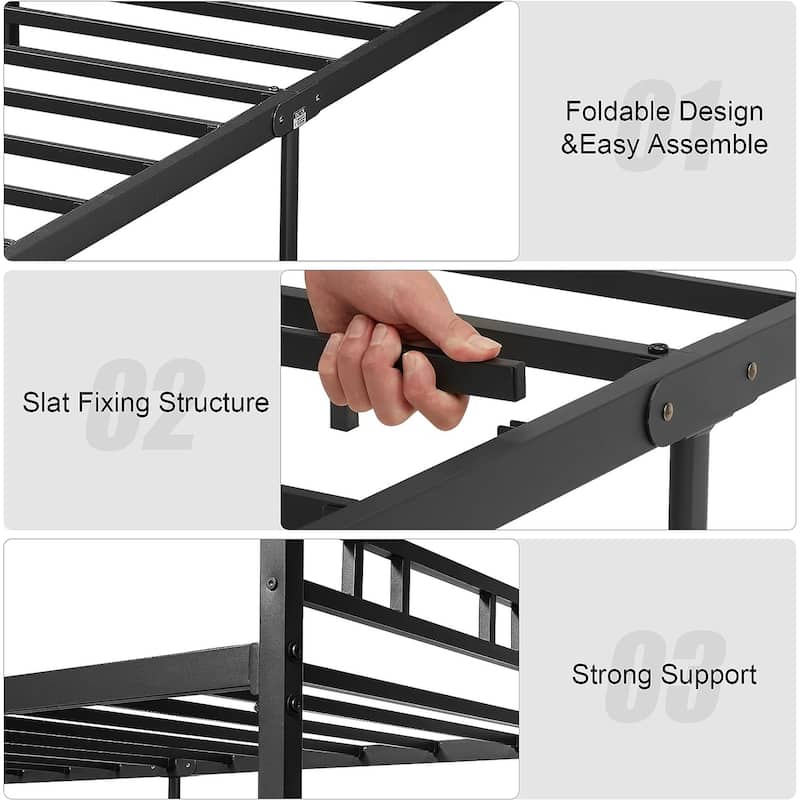 01
Foldable Design
&Easy Assemble

02
Slat Fixing Structure

03
Strong Support