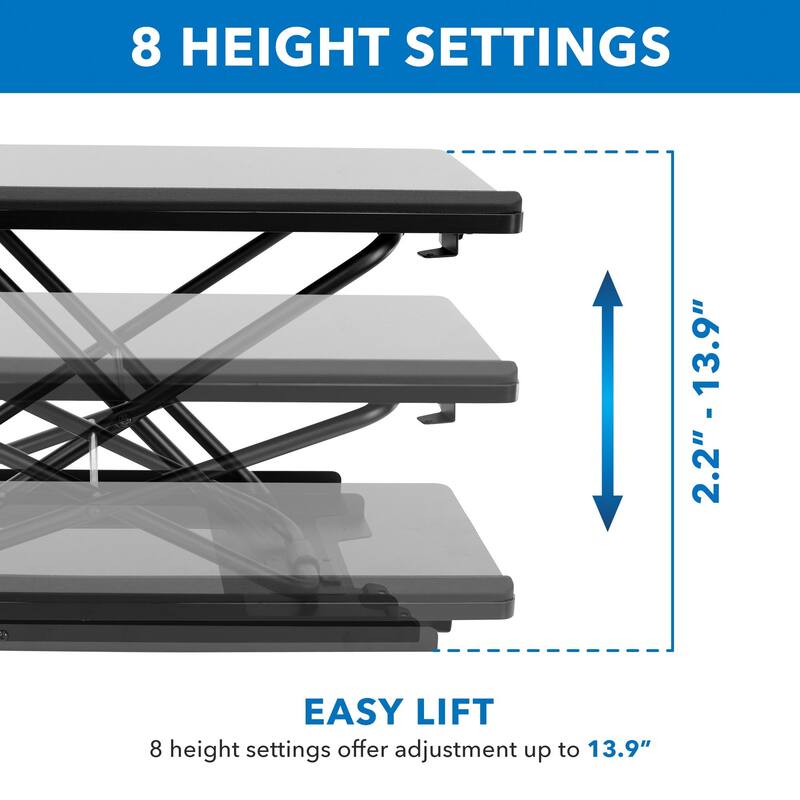 8 HEIGHT SETTINGS

2.2" - 13.9"

EASY LIFT

8 height settings offer adjustment up to 13.9"