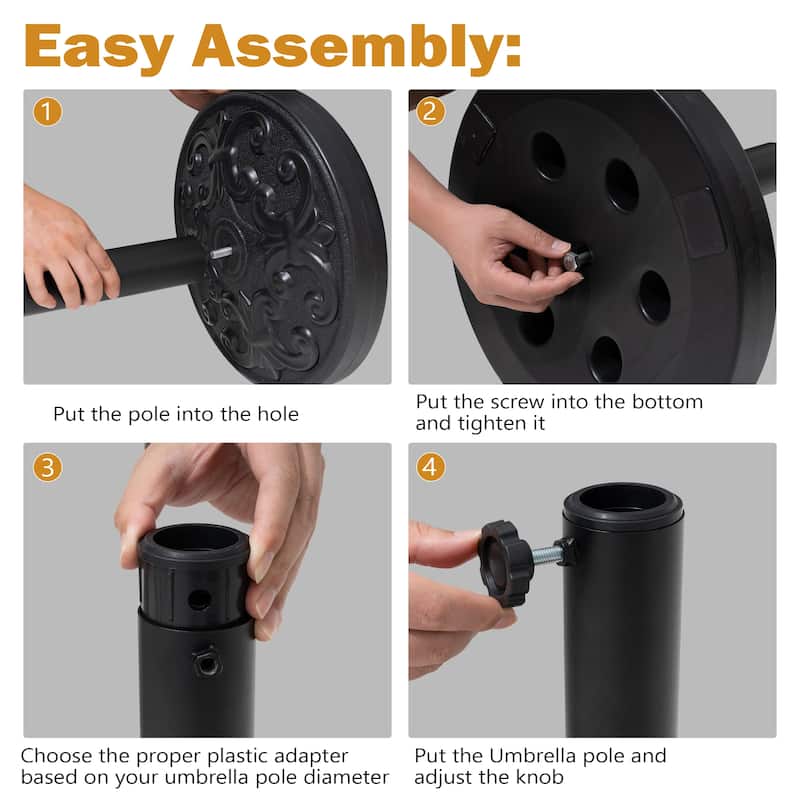 Easy Assembly:

1

Put the pole into the hole

2

Put the screw into the bottom and tighten it

3

Choose the proper plastic adapter based on your umbrella pole diameter

4

Put the Umbrella pole and adjust the knob