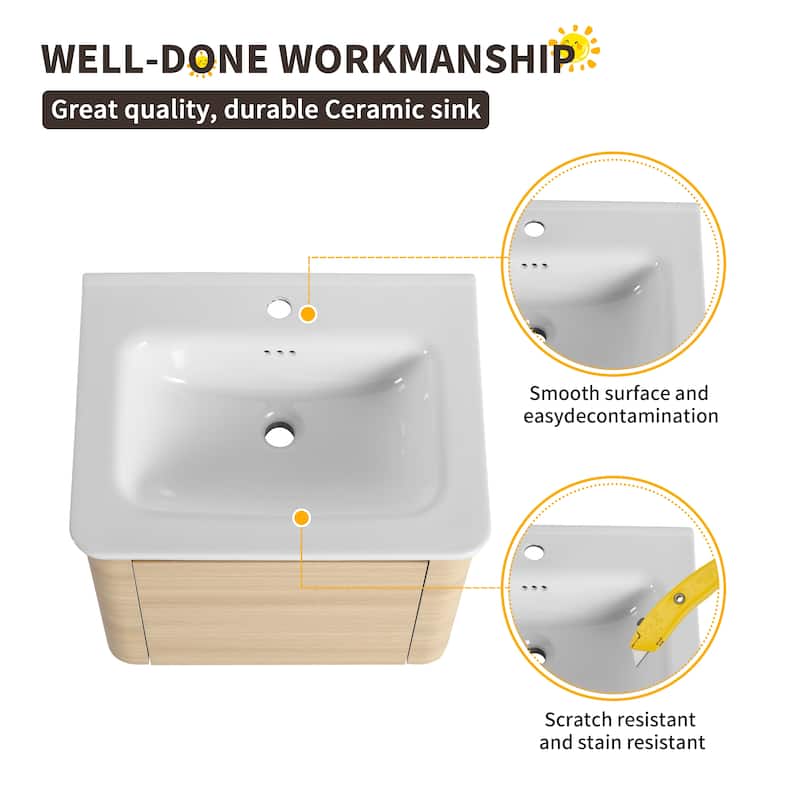 WELL-DONE WORKMANSHIP

Great quality, durable Ceramic sink

Smooth surface and easydecontamination

Scratch resistant and stain resistant