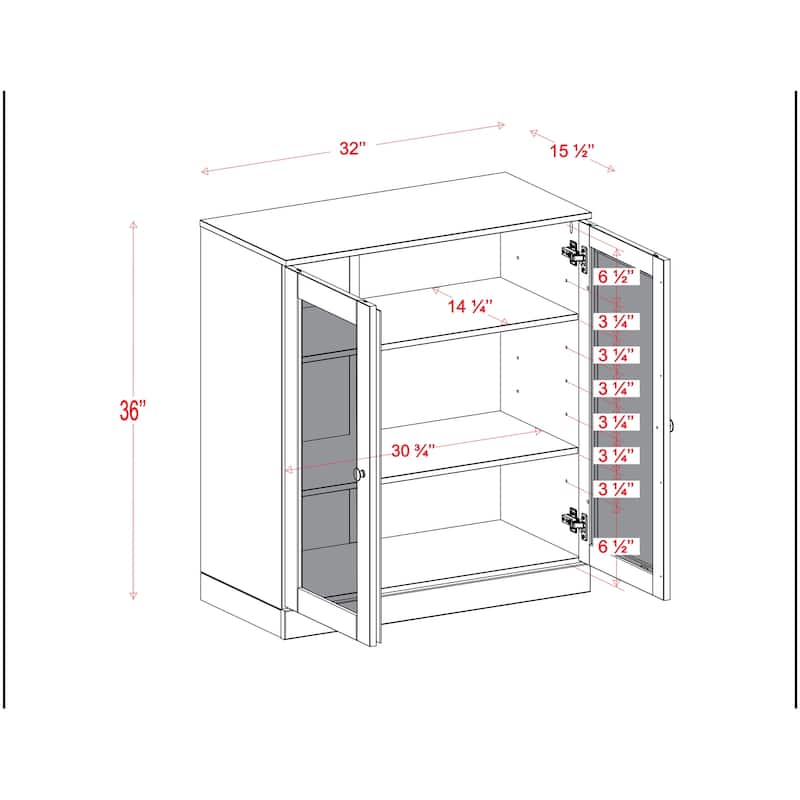 32"

15 ½"

36"

14 ¼"

30 ¾"

6 ½"

3 ¼"

3 ¼"

3 ¼"

3 ¼"

3 ¼"

3 ¼"

6 ½"