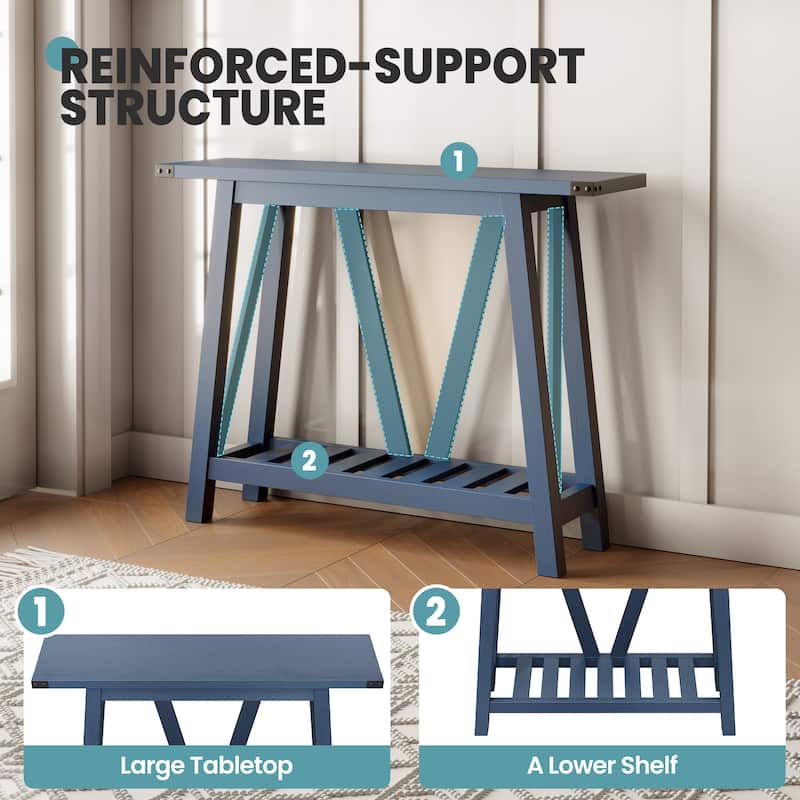 REINFORCED-SUPPORT STRUCTURE

1

2

1

Large Tabletop

2

A Lower Shelf