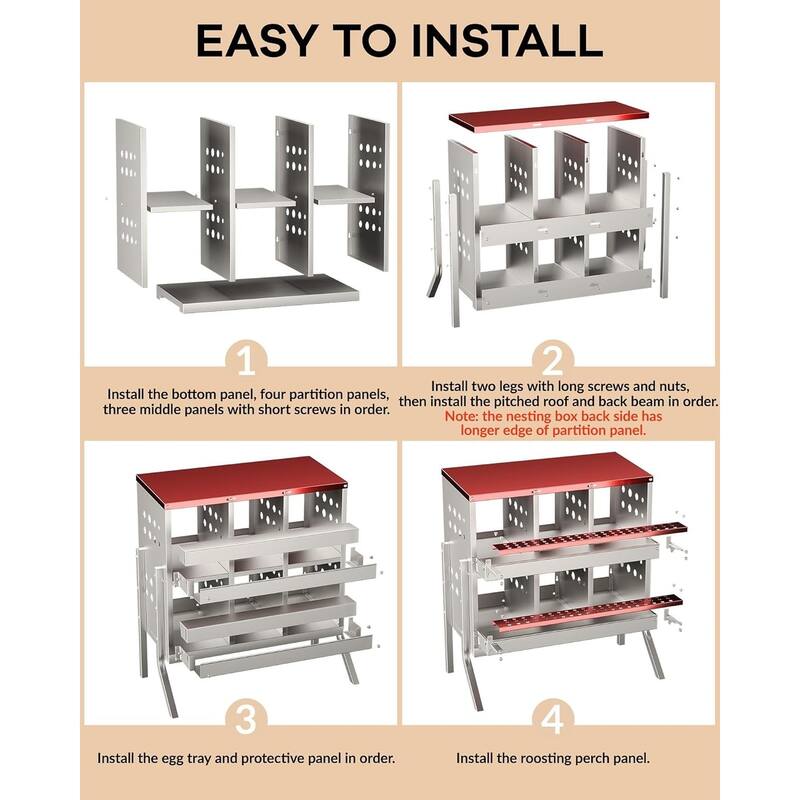 EASY TO INSTALL

1

Install the bottom panel, four partition panels, three middle panels with short screws in order.

2

Install two legs with long screws and nuts, then install the pitched roof and back beam in order.
Note: the nesting box back side has longer edge of partition panel.

3

Install the egg tray and protective panel in order.

4

Install the roosting perch panel.