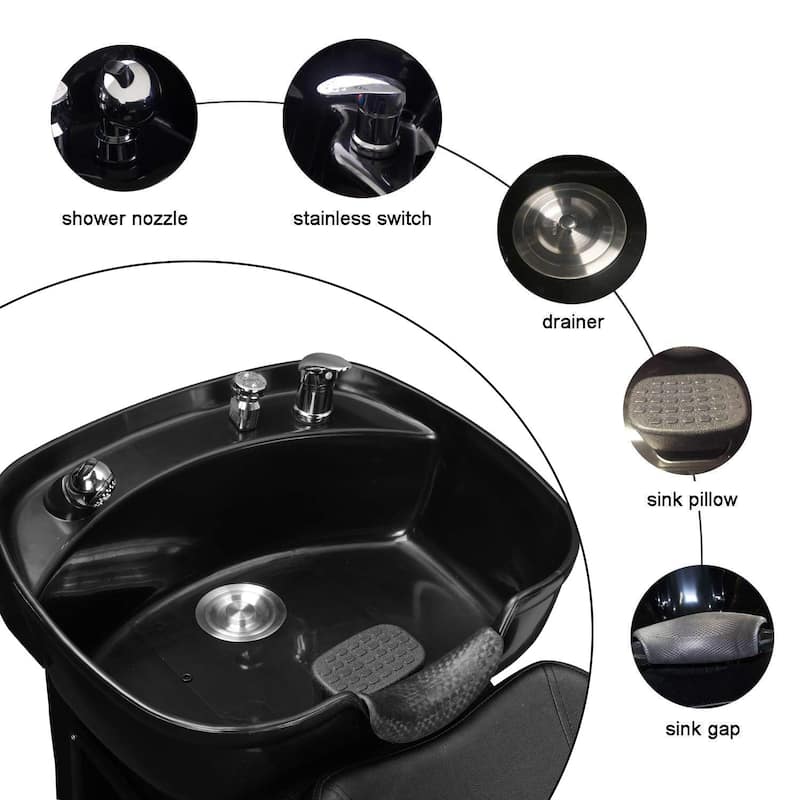 shower nozzle

stainless switch

drainer

sink pillow

sink gap