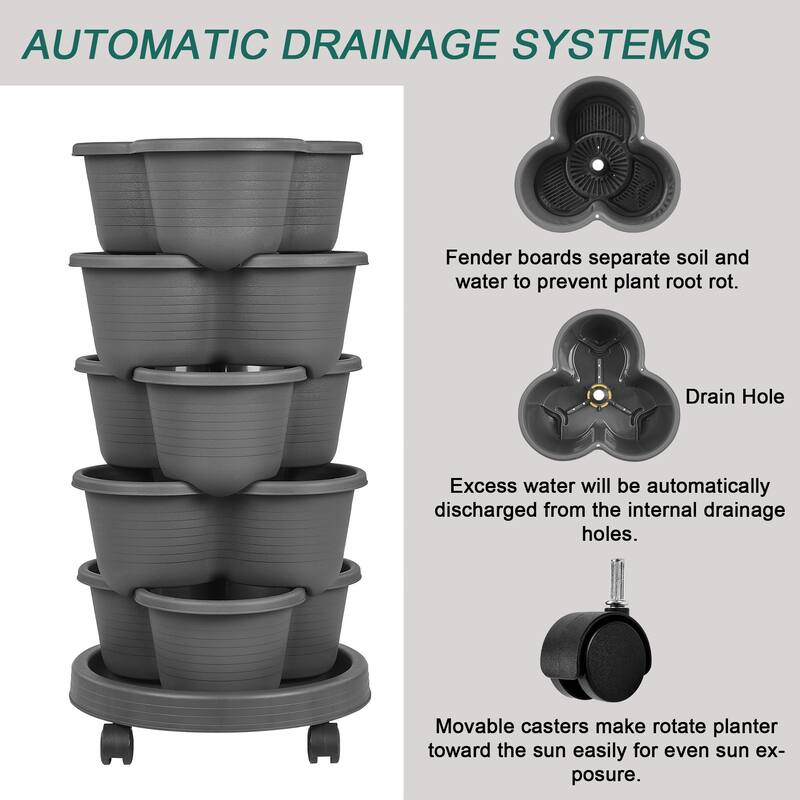 AUTOMATIC DRAINAGE SYSTEMS

Fender boards separate soil and water to prevent plant root rot.

Drain Hole

Excess water will be automatically discharged from the internal drainage holes.

Movable casters make rotate planter toward the sun easily for even sun exposure.