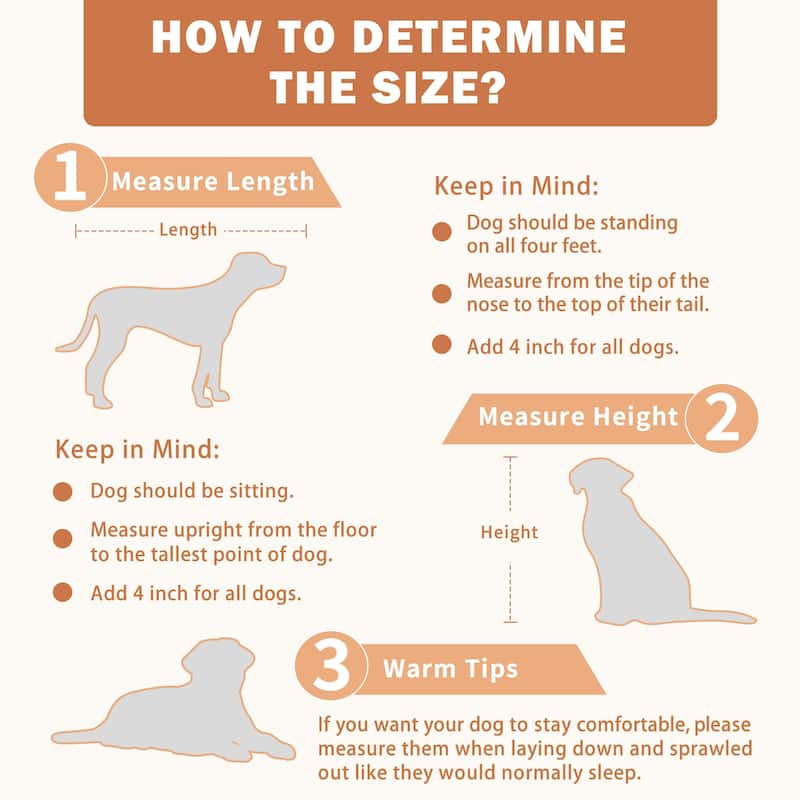 HOW TO DETERMINE THE SIZE?

1 Measure Length

Length

Keep in Mind:

Dog should be standing on all four feet.

Measure from the tip of the nose to the top of their tail.

Add 4 inch for all dogs.

Measure Height 2

Height

Keep in Mind:

Dog should be sitting.

Measure upright from the floor to the tallest point of dog.

Add 4 inch for all dogs.

3 Warm Tips

If you want your dog to stay comfortable, please measure them when laying down and sprawled out like they would normally sleep.