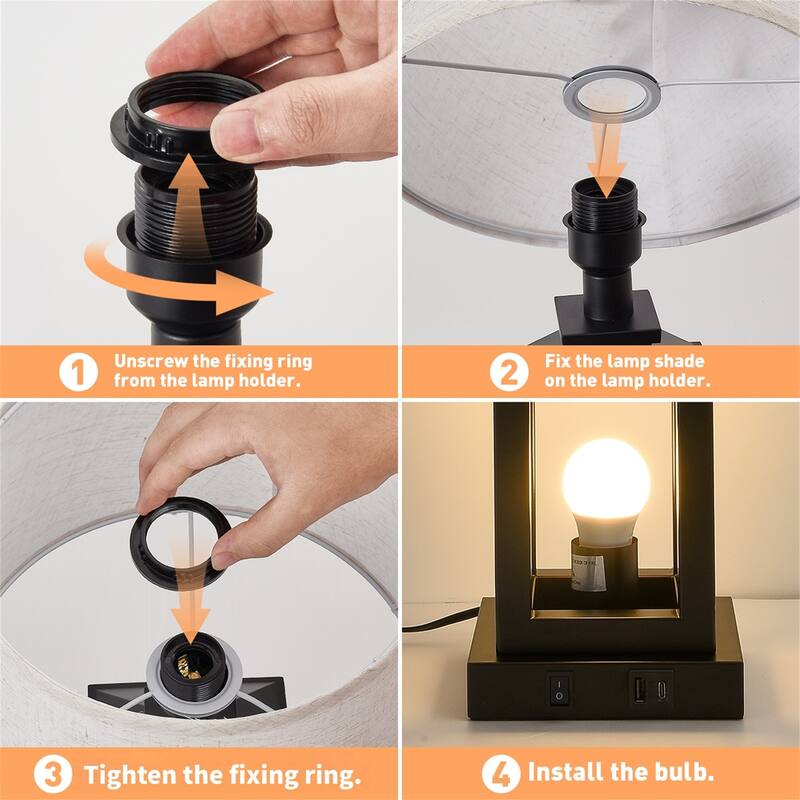 1 Unscrew the fixing ring from the lamp holder.

2 Fix the lamp shade on the lamp holder.

3 Tighten the fixing ring.

4 Install the bulb.