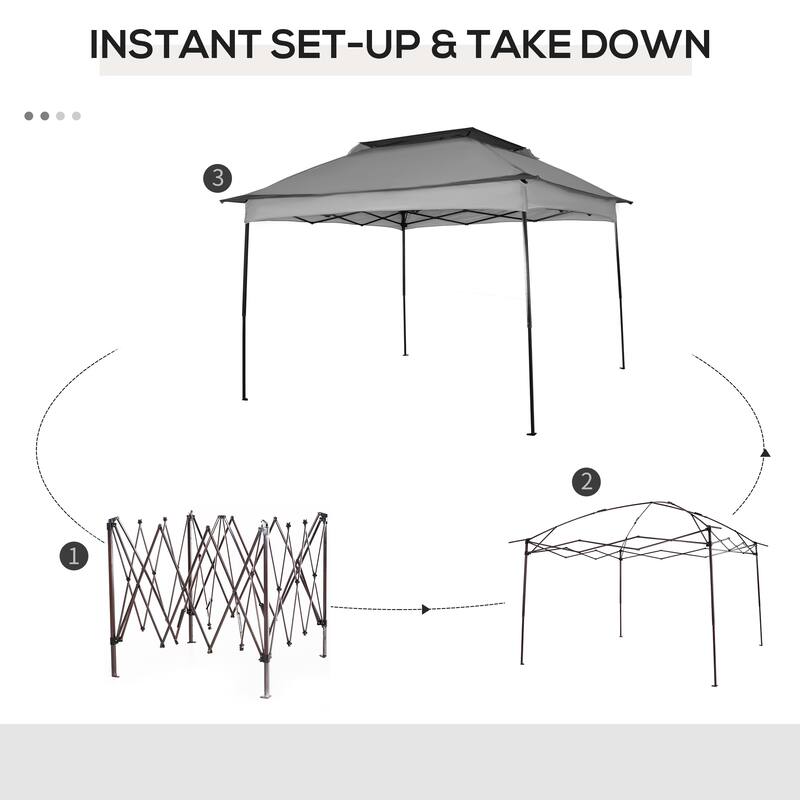 INSTANT SET-UP & TAKE DOWN

3

2

1