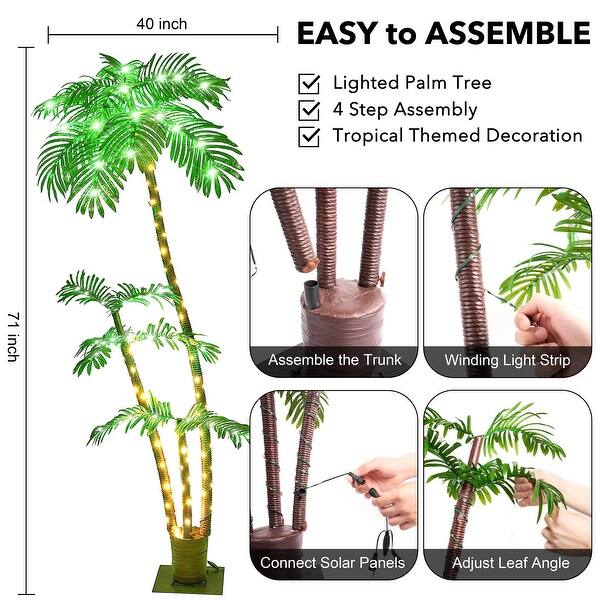 40 inch

71 inch

EASY to ASSEMBLE

Lighted Palm Tree
4 Step Assembly
Tropical Themed Decoration

Assemble the Trunk

Winding Light Strip

Connect Solar Panels

Adjust Leaf Angle