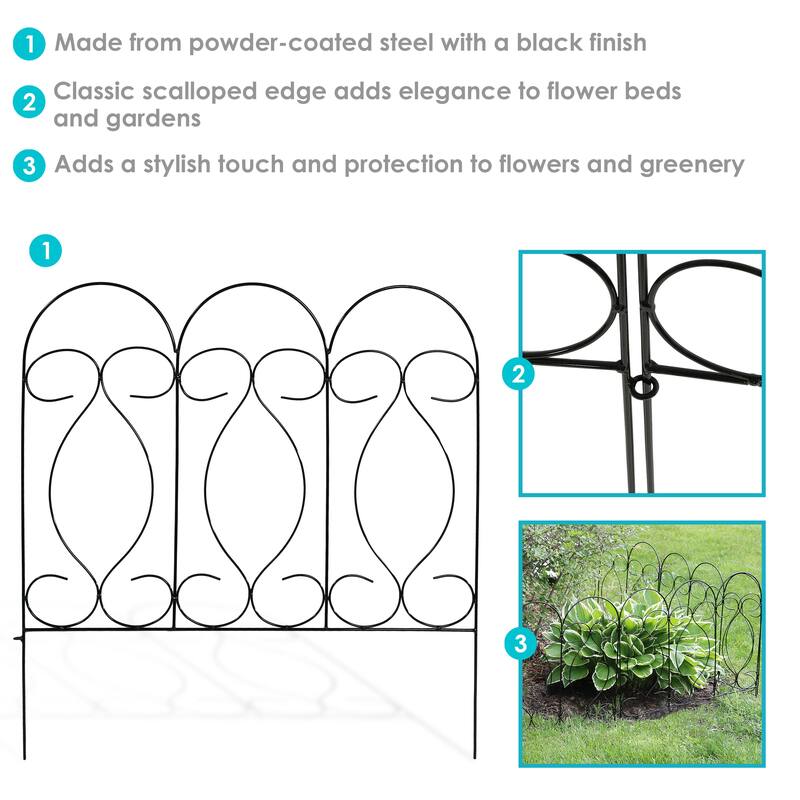 1 Made from powder-coated steel with a black finish

2 Classic scalloped edge adds elegance to flower beds and gardens

3 Adds a stylish touch and protection to flowers and greenery

1

2

3