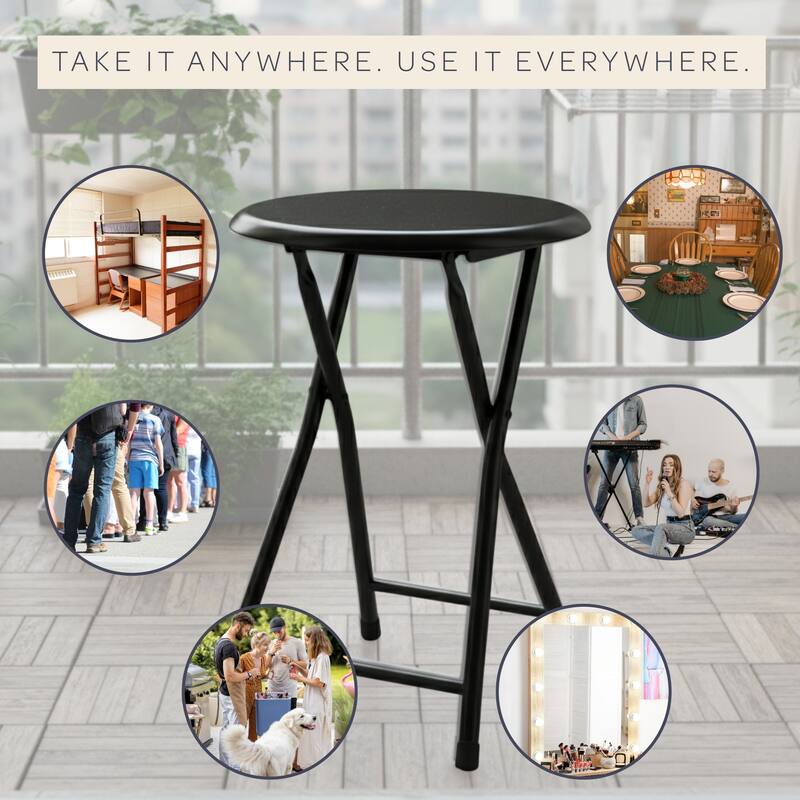 TAKE IT ANYWHERE. USE IT EVERYWHERE.