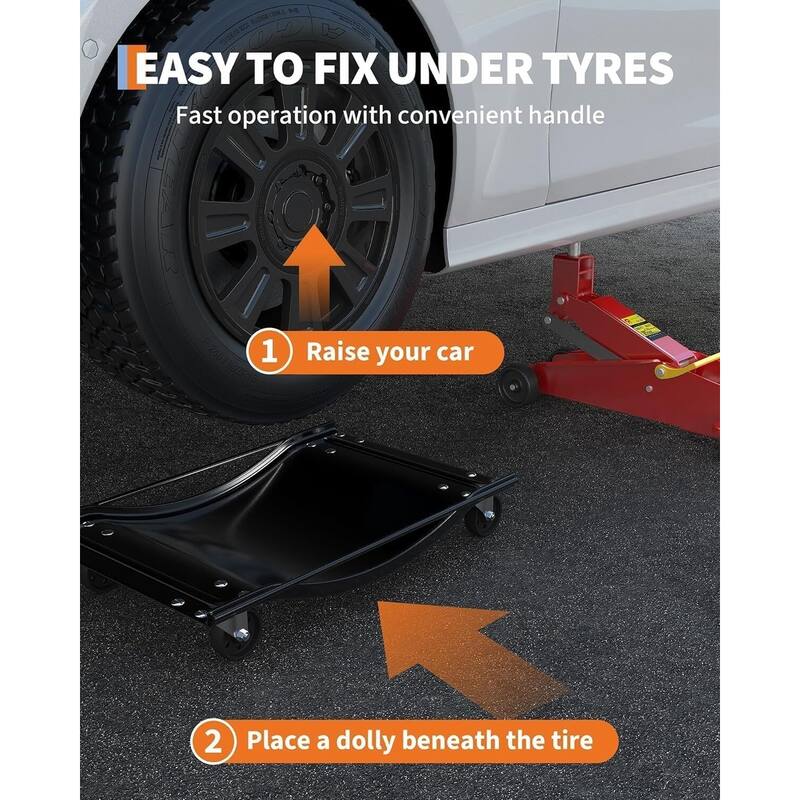 EASY TO FIX UNDER TYRES

Fast operation with convenient handle

1 Raise your car

2 Place a dolly beneath the tire