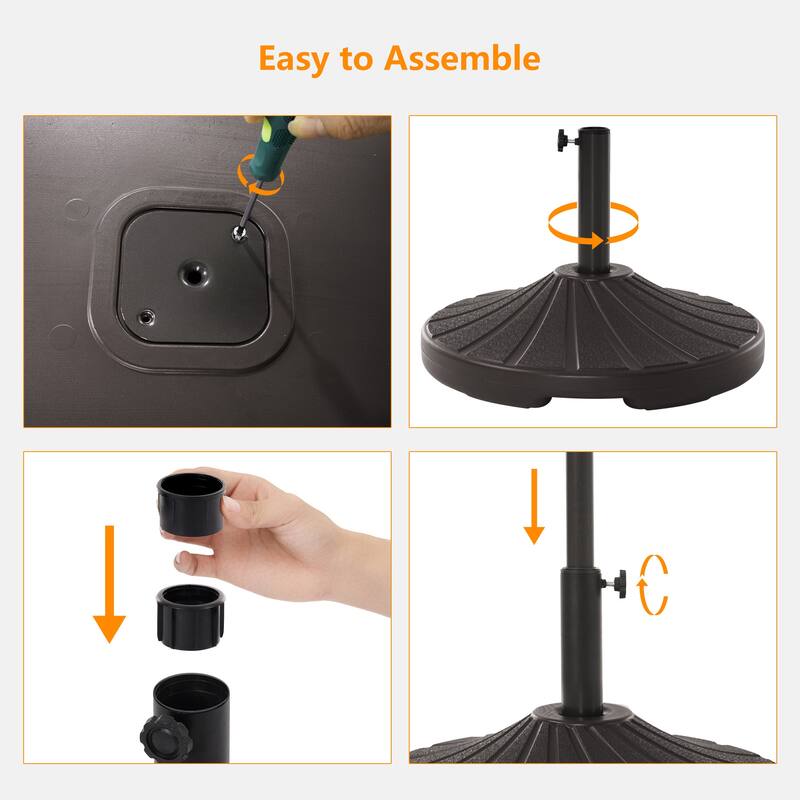 Easy to Assemble