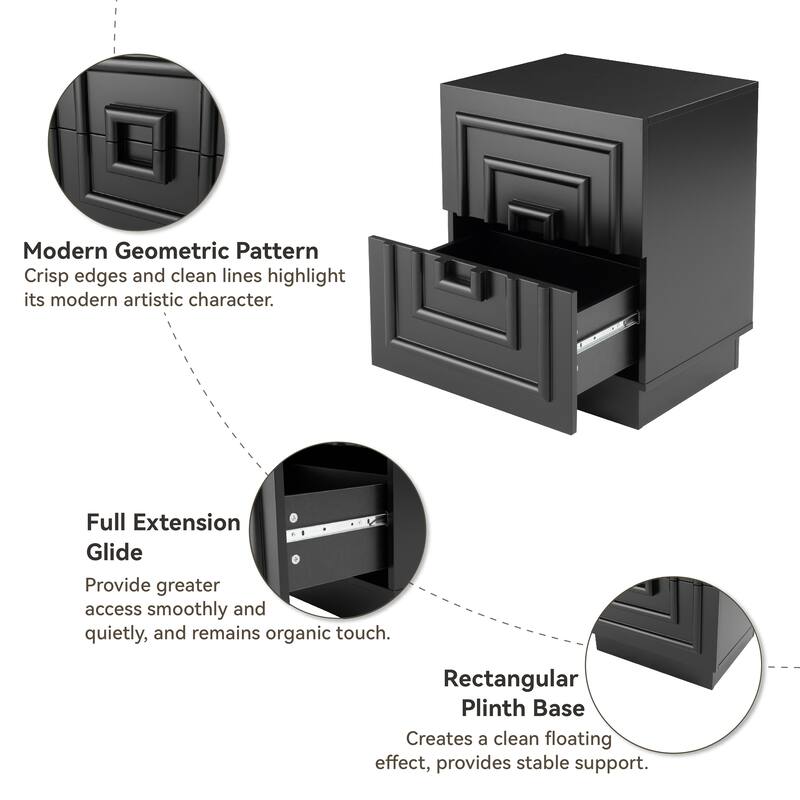 Modern Geometric Pattern
Crisp edges and clean lines highlight its modern artistic character.

Full Extension Glide
Provide greater access smoothly and quietly, and remains organic touch.

Rectangular Plinth Base
Creates a clean floating effect, provides stable support.