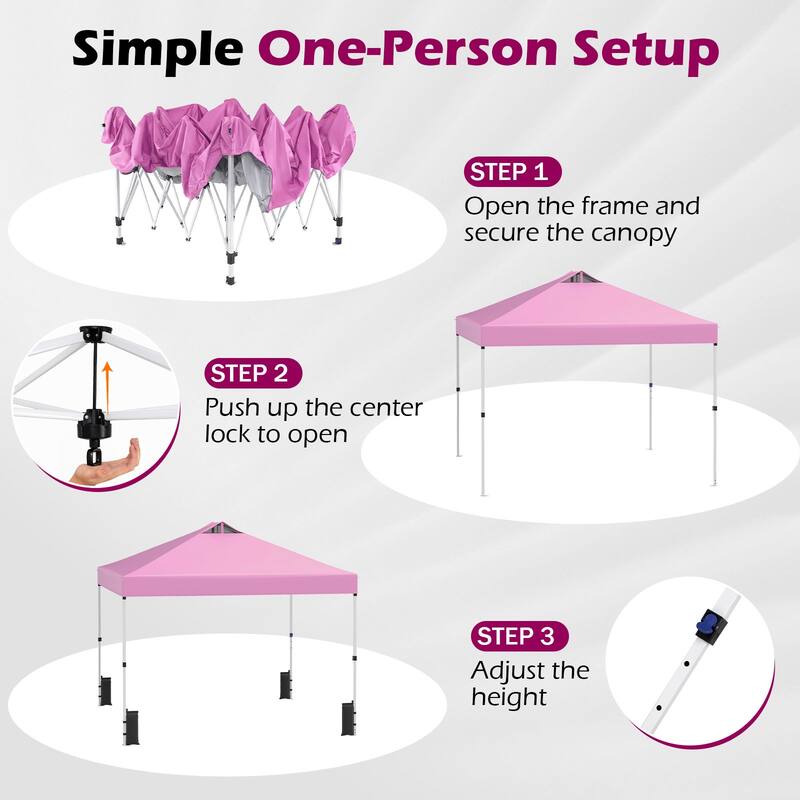 Simple One-Person Setup

STEP 1
Open the frame and secure the canopy

STEP 2
Push up the center lock to open

STEP 3
Adjust the height