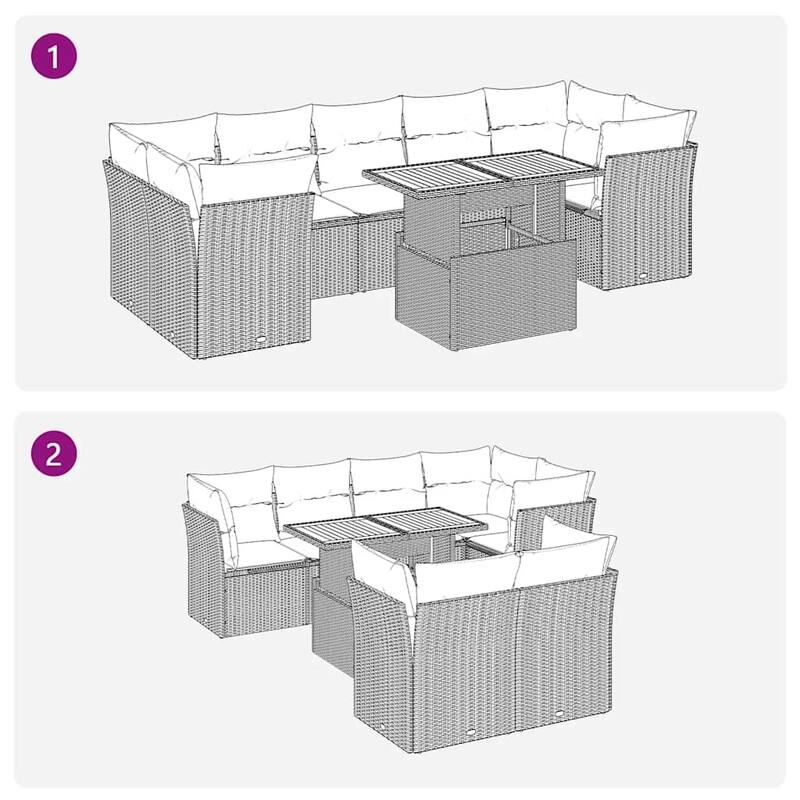 1

2