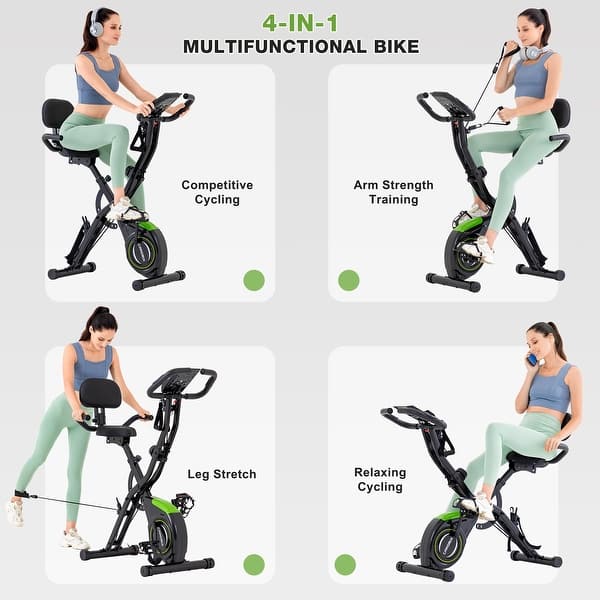 4-IN-1
MULTIFUNCTIONAL BIKE

Competitive Cycling

Arm Strength Training

Leg Stretch

Relaxing Cycling