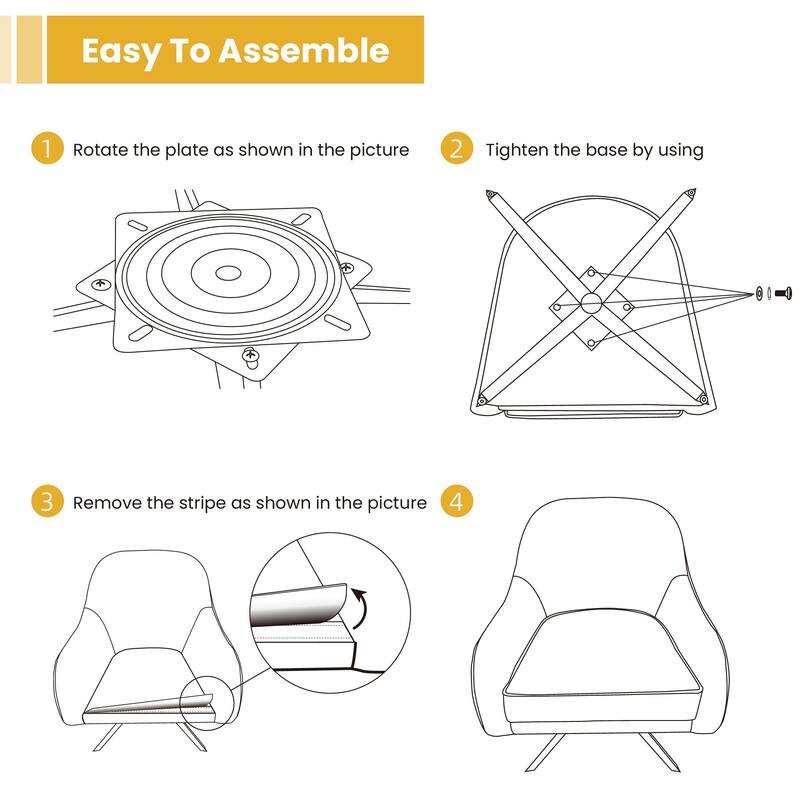 Easy To Assemble

1 Rotate the plate as shown in the picture

2 Tighten the base by using

3 Remove the stripe as shown in the picture

4