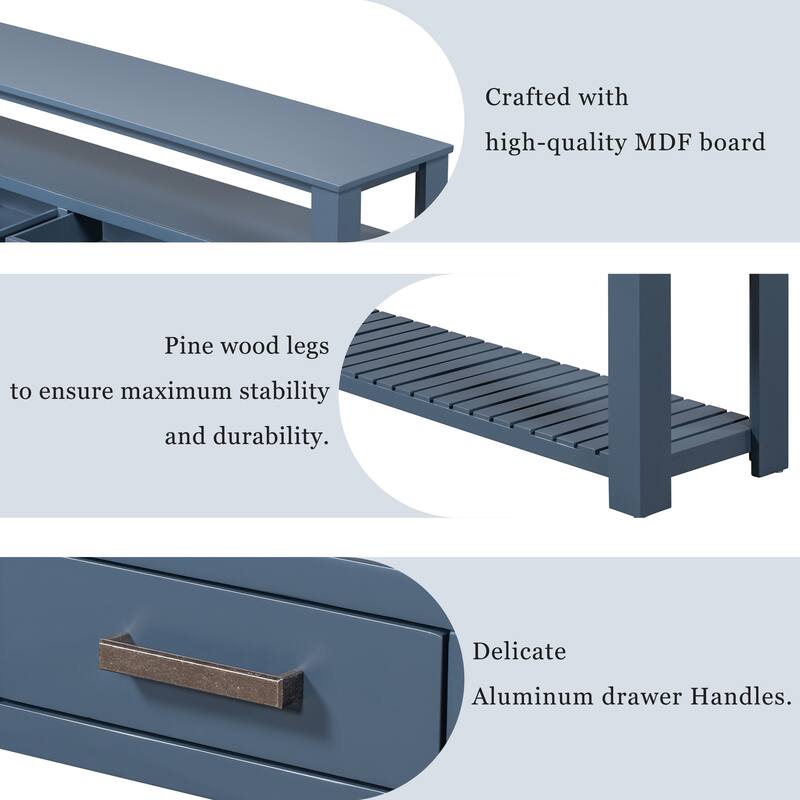 Crafted with
high-quality MDF board

Pine wood legs
to ensure maximum stability
and durability.

Delicate
Aluminum drawer Handles.