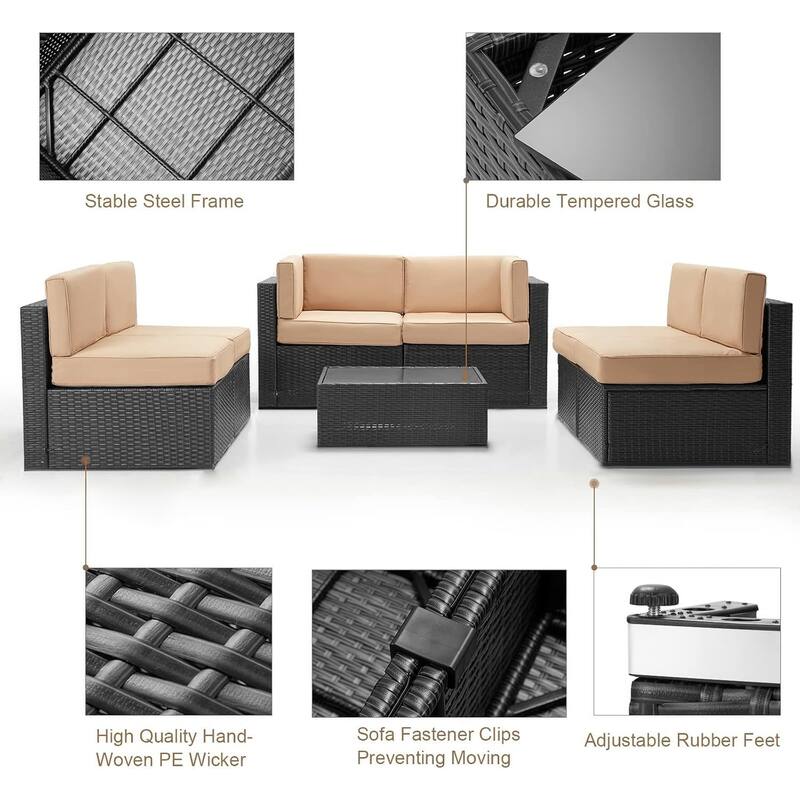 Stable Steel Frame

Durable Tempered Glass

High Quality Hand-Woven PE Wicker

Sofa Fastener Clips Preventing Moving

Adjustable Rubber Feet