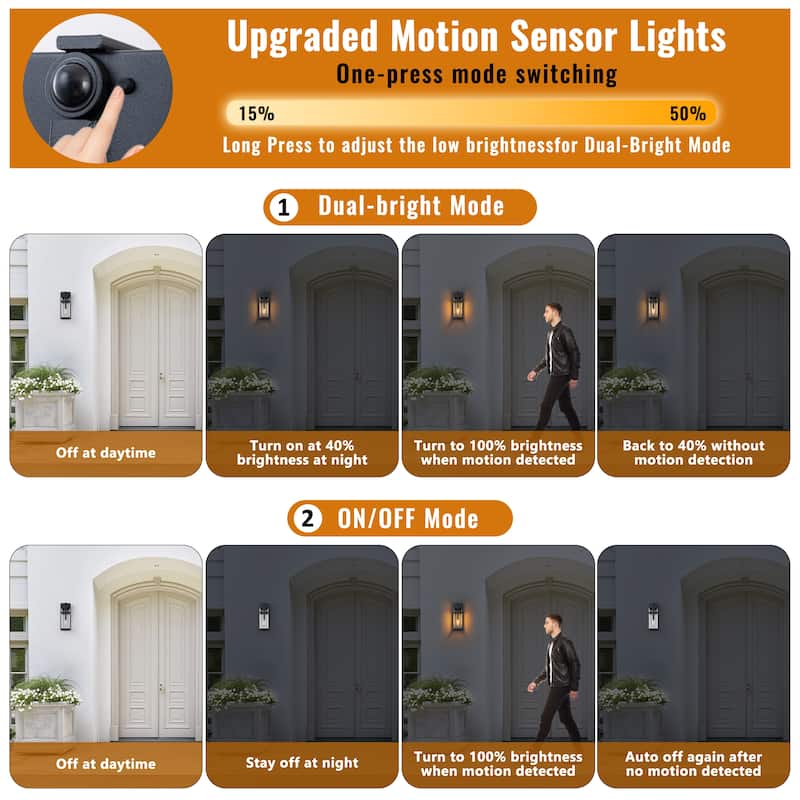 Upgraded Motion Sensor Lights
One-press mode switching
15%
50%
Long Press to adjust the low brightnessfor Dual-Bright Mode

1 Dual-bright Mode

Off at daytime
Turn on at 40% brightness at night
Turn to 100% brightness when motion detected
Back to 40% without motion detection

2 ON/OFF Mode

Off at daytime
Stay off at night
Turn to 100% brightness when motion detected
Auto off again after no motion detected