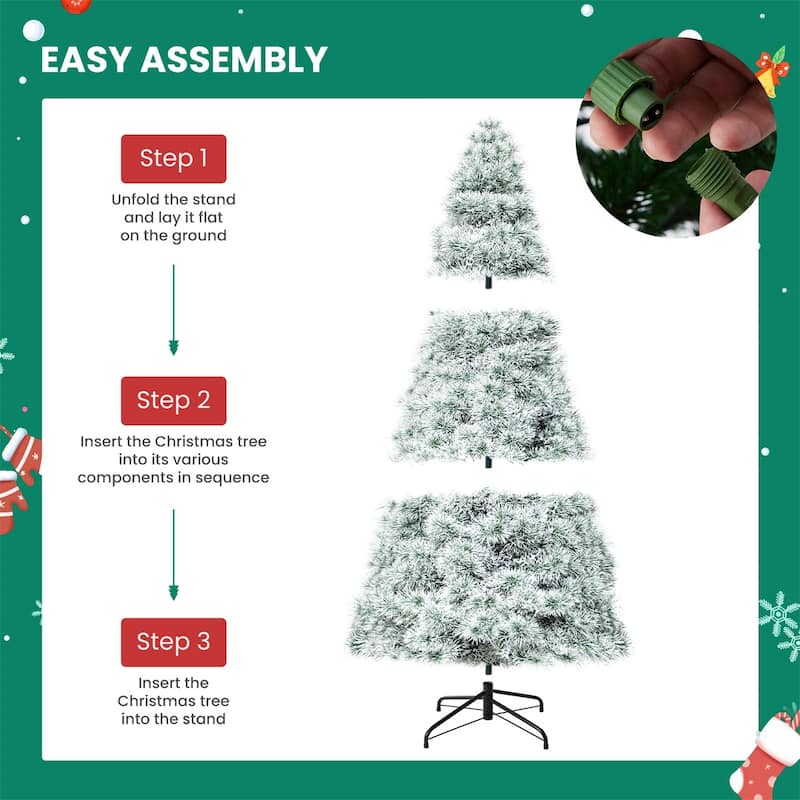 EASY ASSEMBLY

Step 1

Unfold the stand and lay it flat on the ground

Step 2

Insert the Christmas tree into its various components in sequence

Step 3

Insert the Christmas tree into the stand