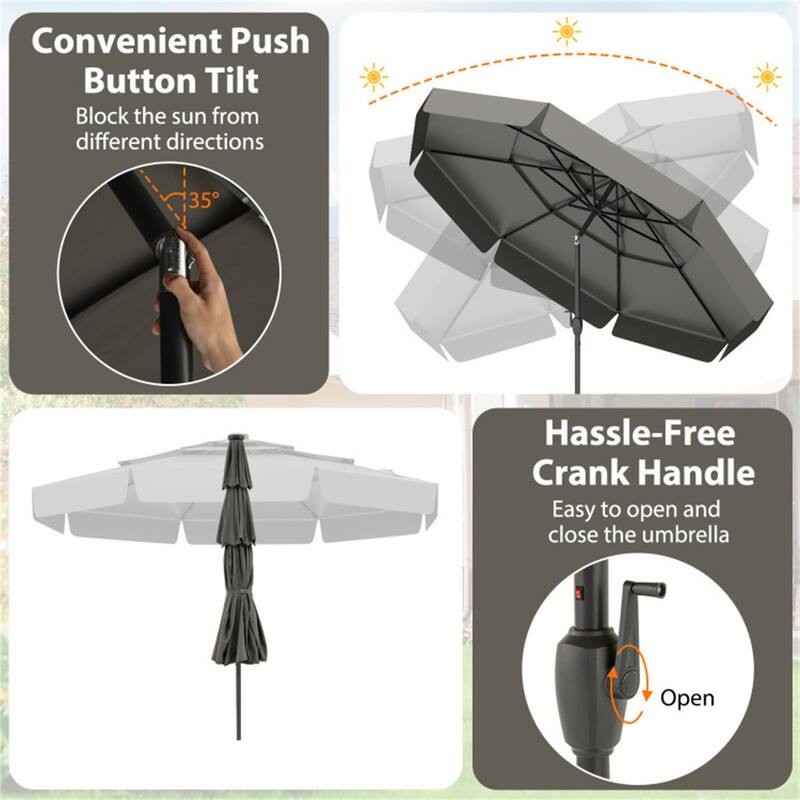 Convenient Push Button Tilt
Block the sun from different directions

35°

Hassle-Free Crank Handle
Easy to open and close the umbrella

Open