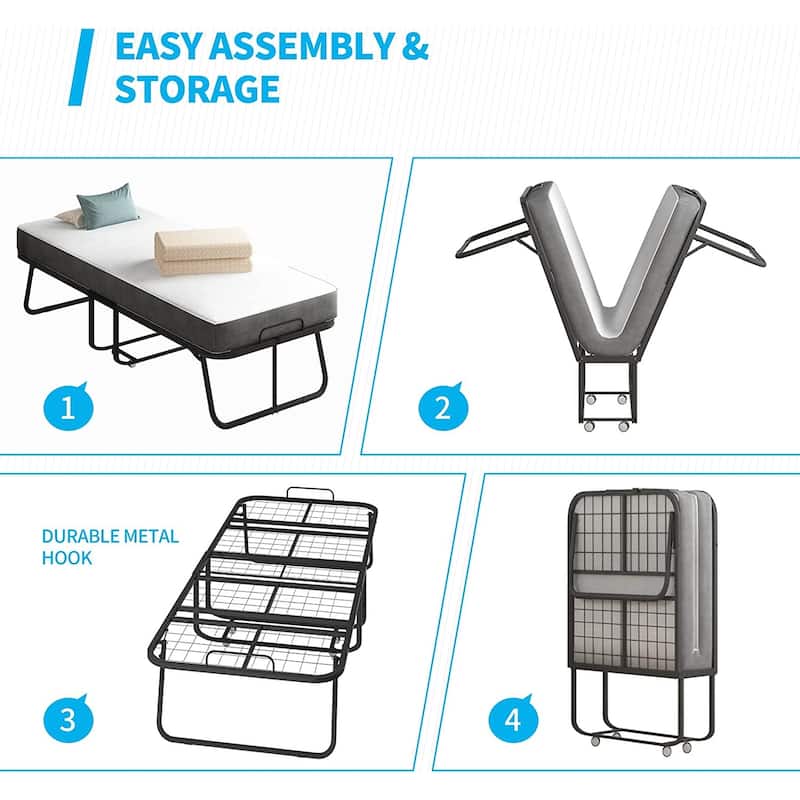 EASY ASSEMBLY & STORAGE

1

2

DURABLE METAL HOOK

3

4