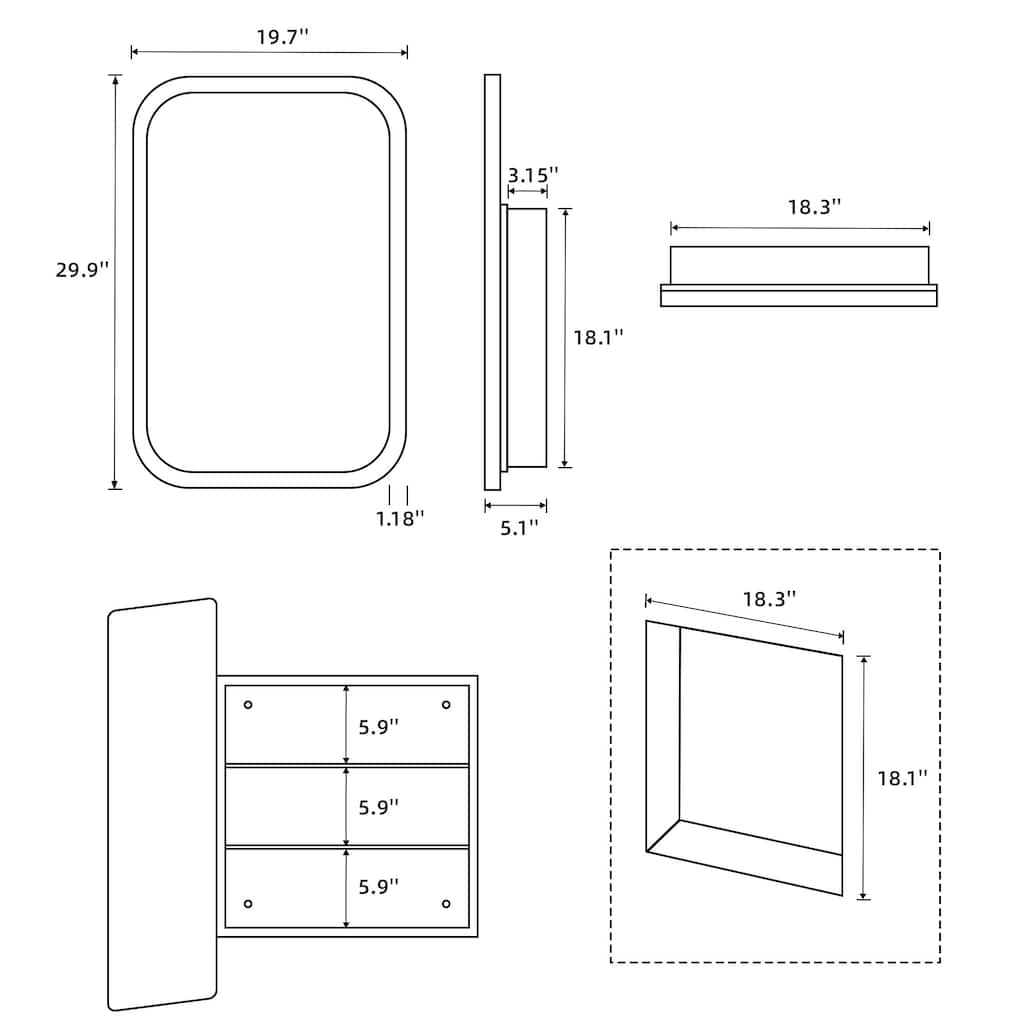 19.7''

29.9''

1.18''

3.15''

18.1''

5.1''

18.3''

5.9''

5.9''

5.9''

18.3''

18.1''