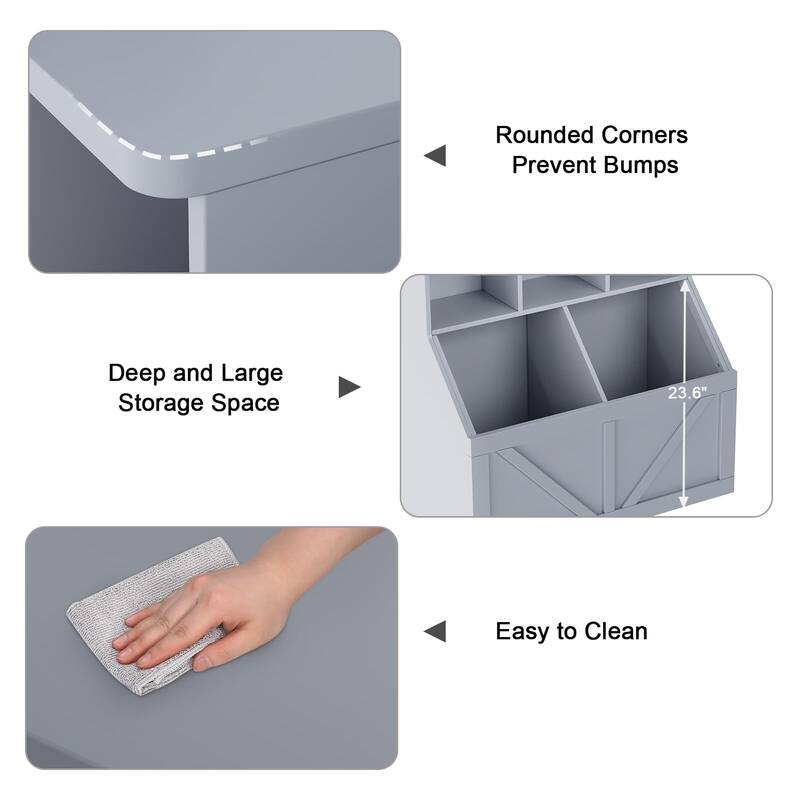 Rounded Corners
Prevent Bumps

Deep and Large
Storage Space

23.6"

Easy to Clean